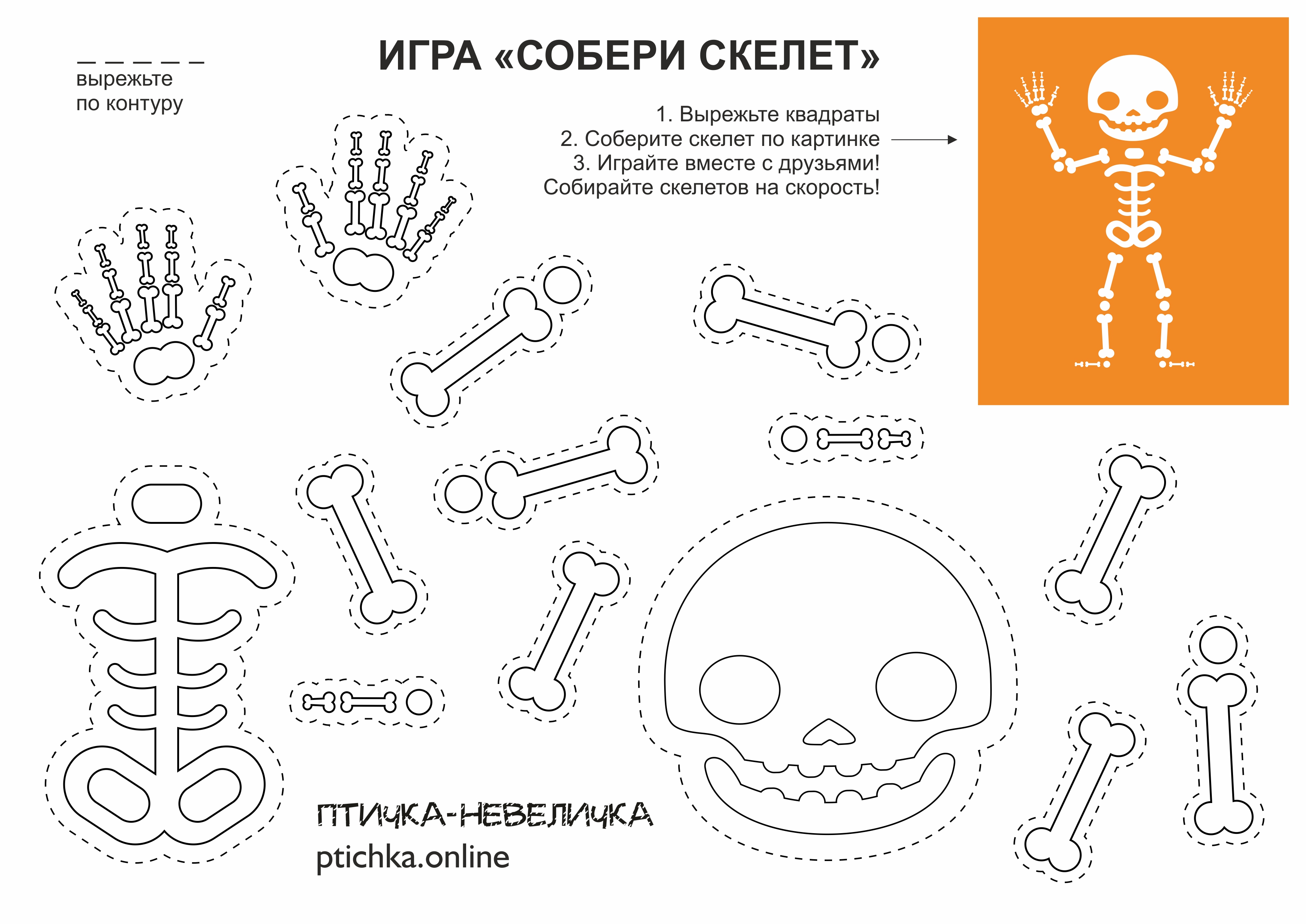 вырежьте по контуру

ИГРА «СОБЕРИ СКЕЛЕТ»

1. Вырежьте квадраты
2. Соберите скелет по картинке
3. Играйте вместе с друзьями!
Собирайте скелетов на скорость!

ПТИЧКА-НЕВЕЛИЧКА
ptichka.online