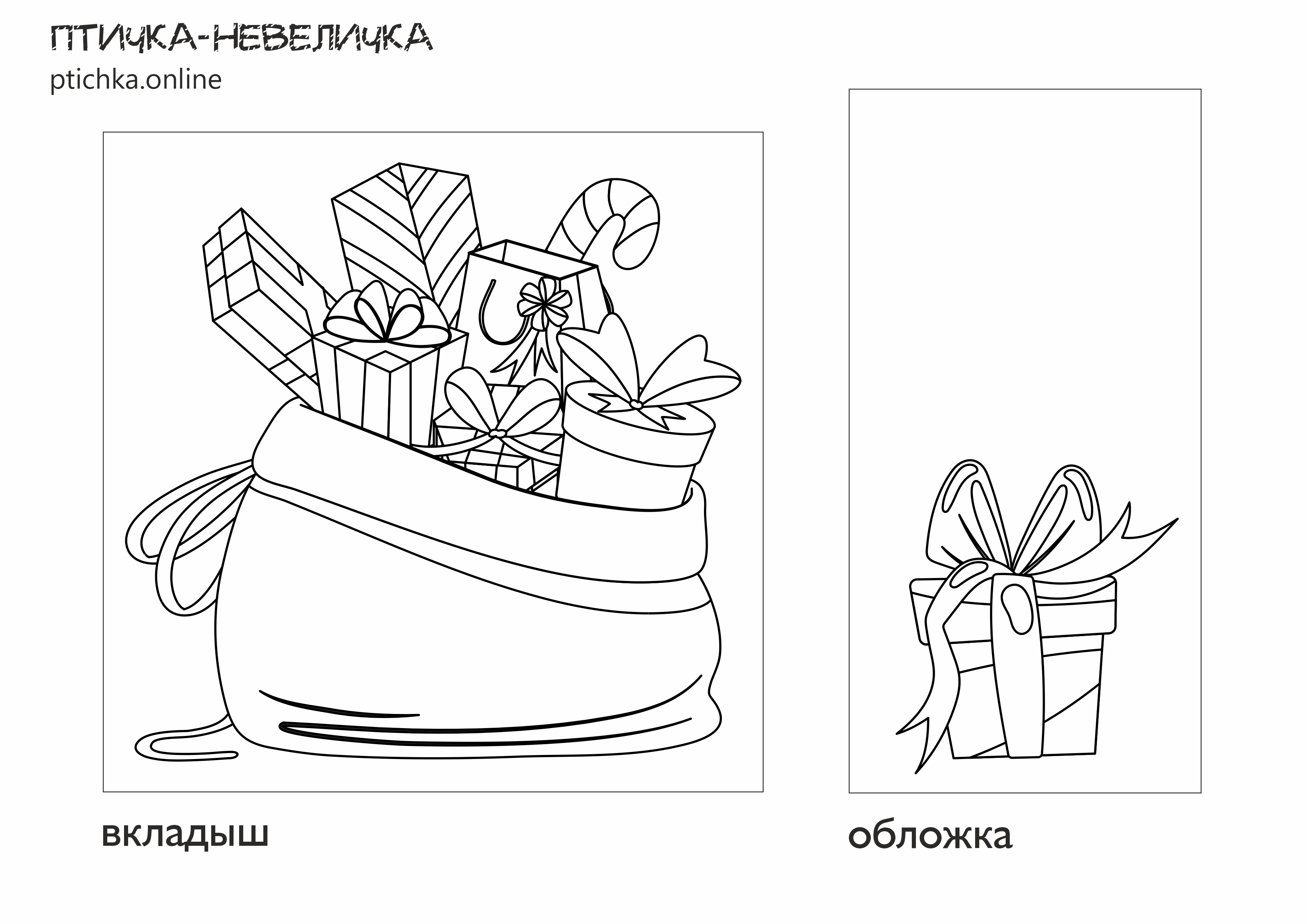 ПТИЧКА-НЕВЕЛИЧКА
ptichka.online

вкладыш

обложка